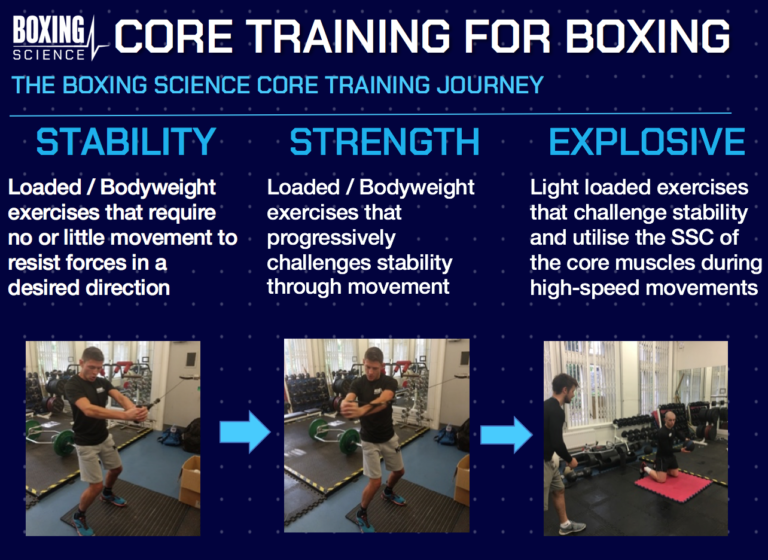 BOXING SCIENCE CORE TRAINING FOR BOXING

THE BOXING SCIENCE CORE TRAINING JOURNEY

STABILITY

Loaded / Bodyweight exercises that require no or little movement to resist forces in a desired direction

STRENGTH

Loaded / Bodyweight exercises that progressively challenges stability through movement

EXPLOSIVE

Light loaded exercises that challenge stability and utilise the SSC of the core muscles during high-speed movements